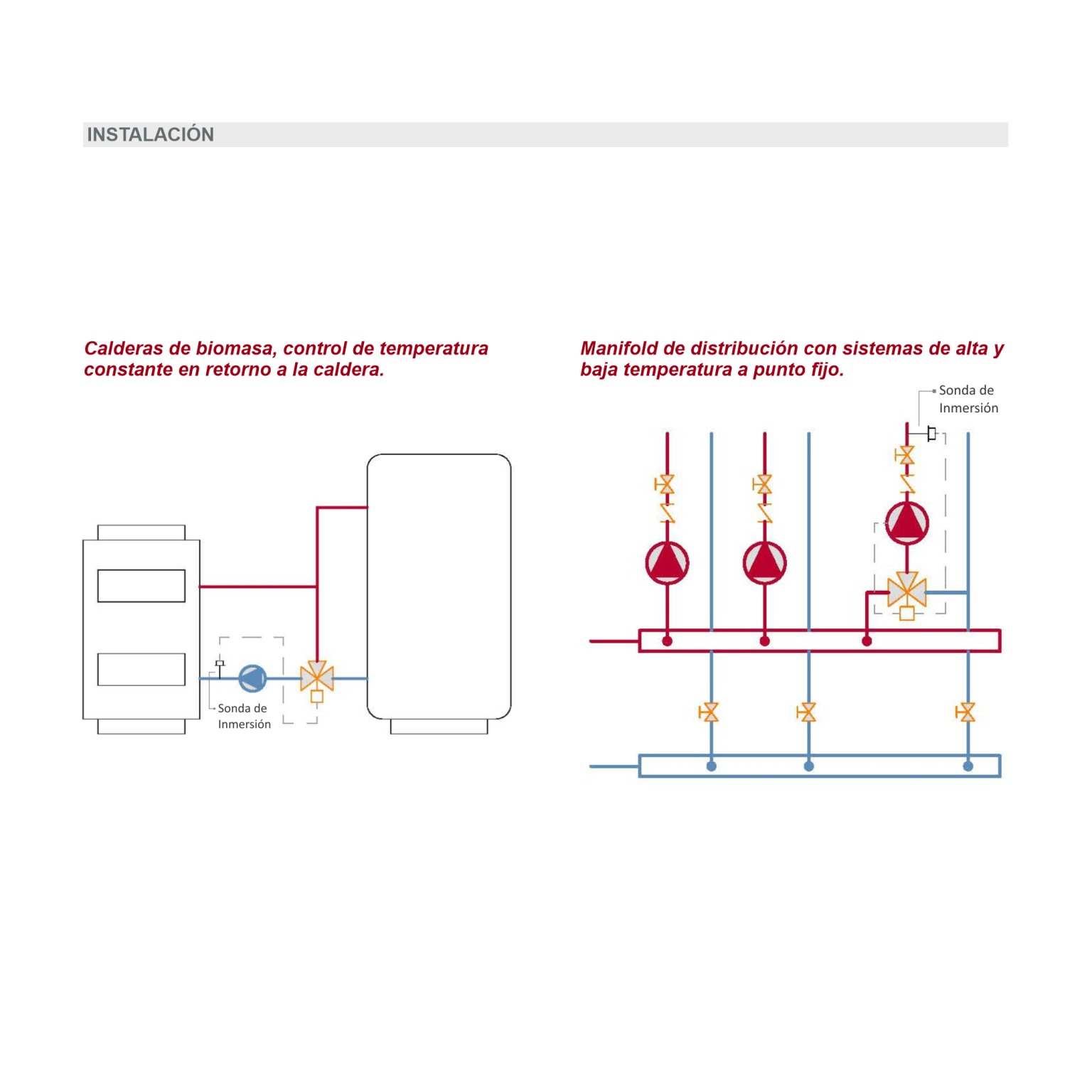 INSTALACIÓN

Calderas de biomasa, control de temperatura constante en retorno a la caldera.

Sonda de Inmersión

Manifold de distribución con sistemas de alta y baja temperatura a punto fijo.

Sonda de Inmersión